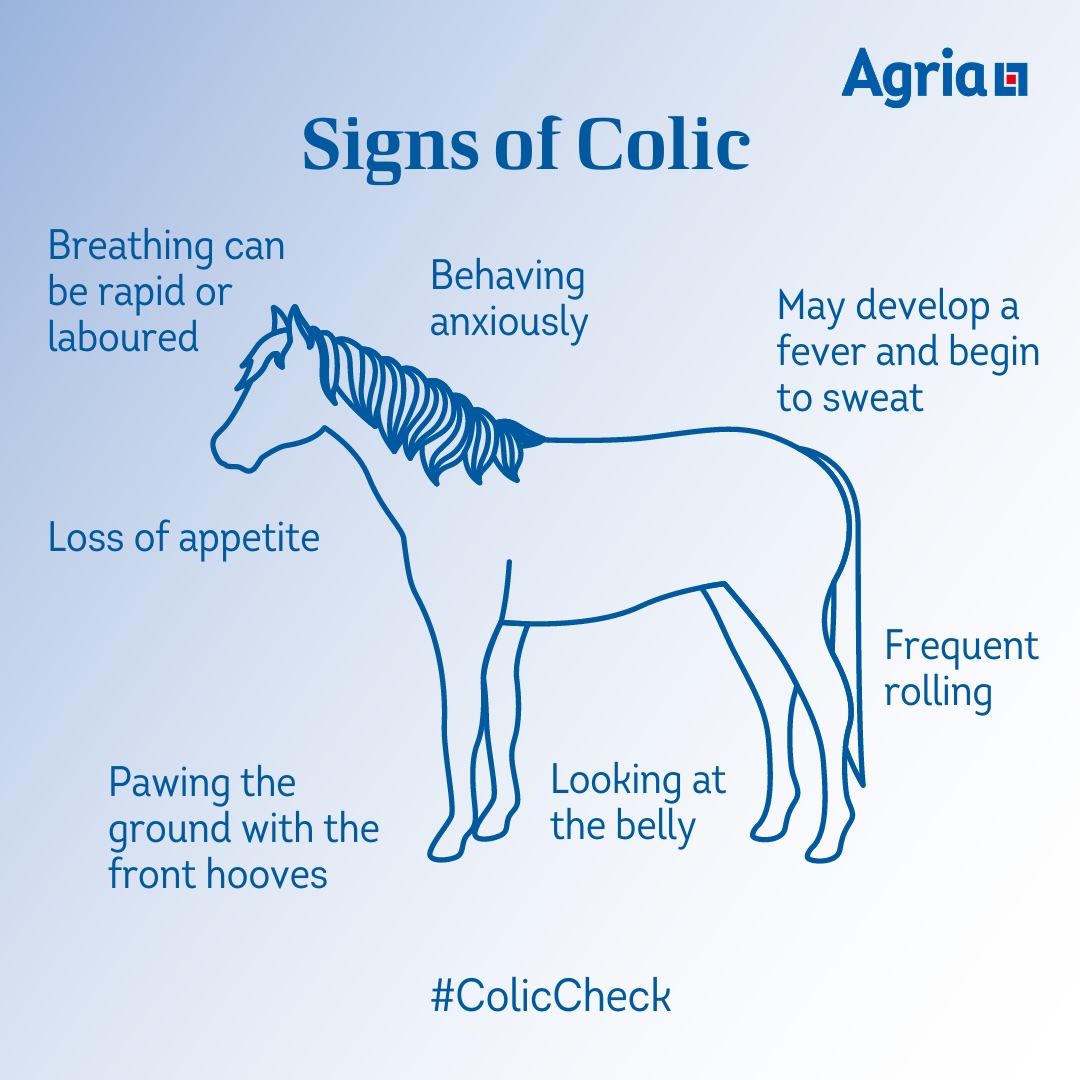 Agria

Signs of Colic

Breathing can be rapid or laboured

Behaving anxiously

May develop a fever and begin to sweat

Loss of appetite

Frequent rolling

Pawing the ground with the front hooves

Looking at the belly

#ColicCheck